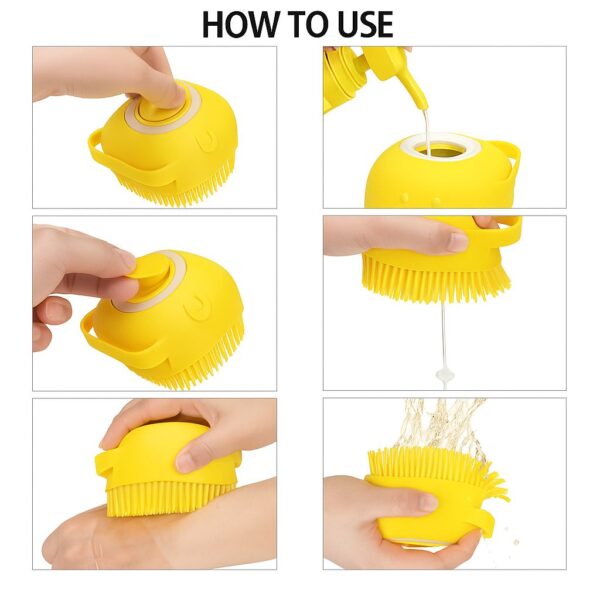 HOW TO USE